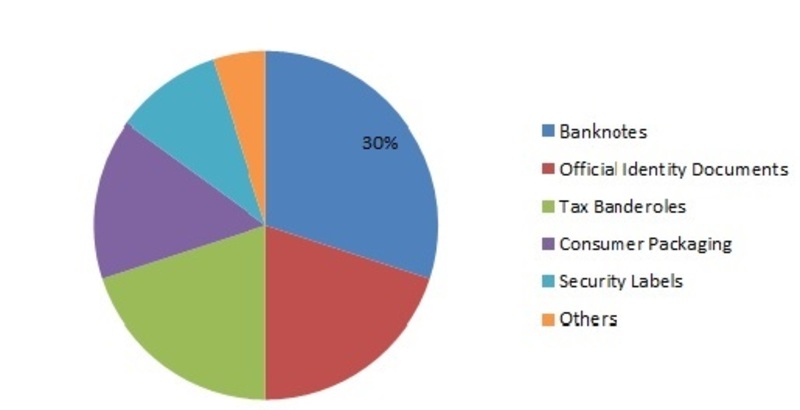 30%

Banknotes
Official Identity Documents
Tax Banderoles
Consumer Packaging
Security Labels
Others