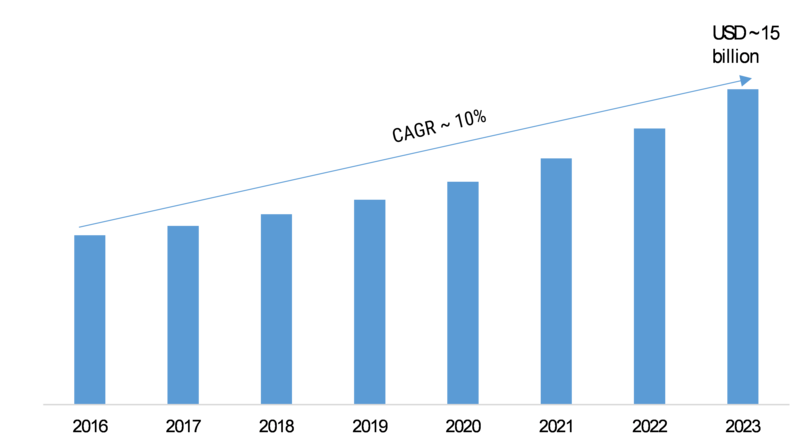 USD ~15 billion

CAGR ~ 10%

2016
2017
2018
2019
2020
2021
2022
2023