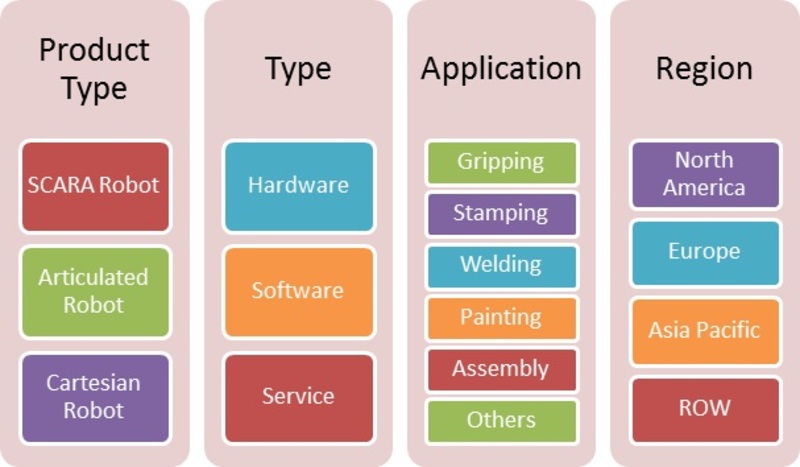 Product Type

SCARA Robot

Articulated Robot

Cartesian Robot

Type

Hardware

Software

Service

Application

Gripping

Stamping

Welding

Painting

Assembly

Others

Region

North America

Europe

Asia Pacific

ROW