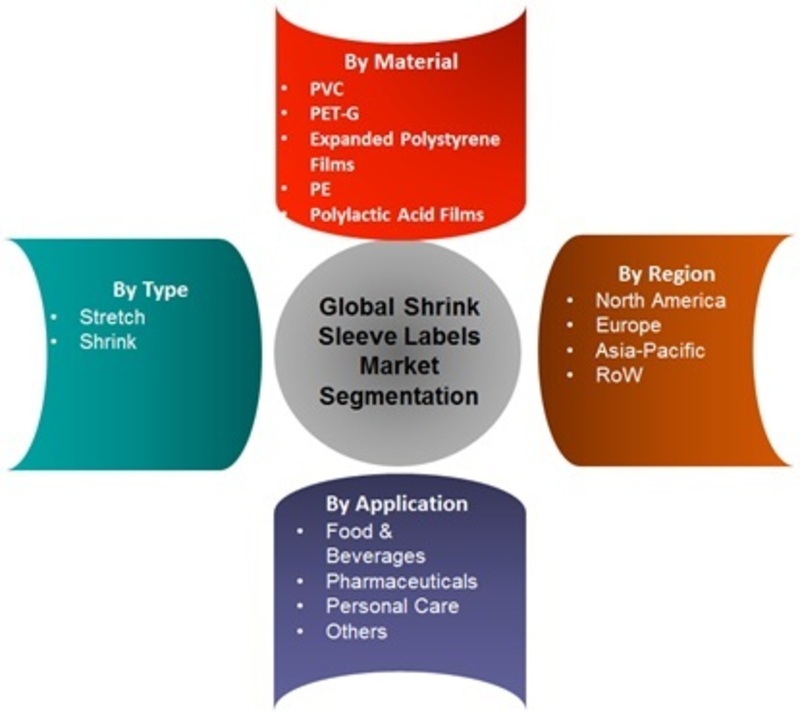 By Material
• PVC
• PET-G
• Expanded Polystyrene Films
• PE
• Polylactic Acid Films

By Type
• Stretch
• Shrink

Global Shrink Sleeve Labels Market Segmentation

By Region
• North America
• Europe
• Asia-Pacific
• RoW

By Application
• Food & Beverages
• Pharmaceuticals
• Personal Care
• Others