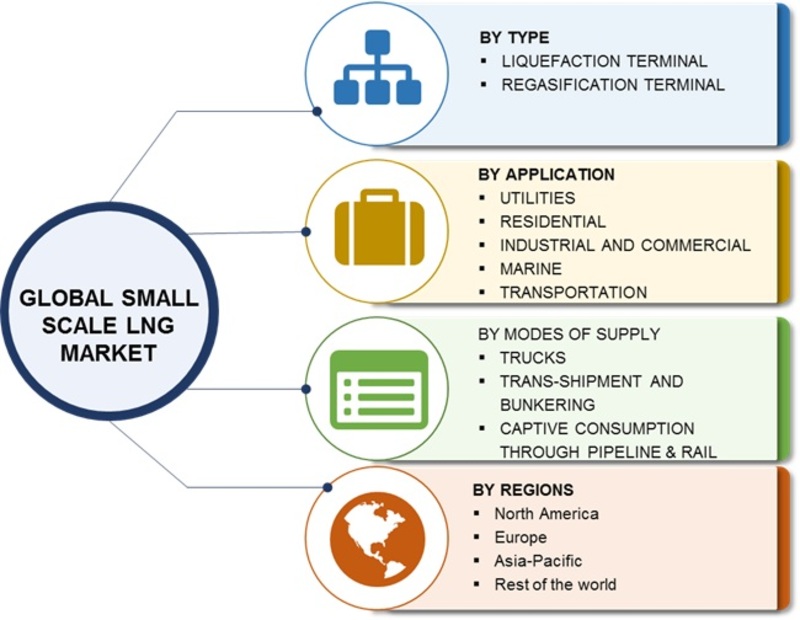 GLOBAL SMALL SCALE LNG MARKET

BY TYPE
▪ LIQUEFACTION TERMINAL
▪ REGASIFICATION TERMINAL

BY APPLICATION
▪ UTILITIES
▪ RESIDENTIAL
▪ INDUSTRIAL AND COMMERCIAL
▪ MARINE
▪ TRANSPORTATION

BY MODES OF SUPPLY
▪ TRUCKS
▪ TRANS-SHIPMENT AND BUNKERING
▪ CAPTIVE CONSUMPTION THROUGH PIPELINE & RAIL

BY REGIONS
▪ North America
▪ Europe
▪ Asia-Pacific
▪ Rest of the world