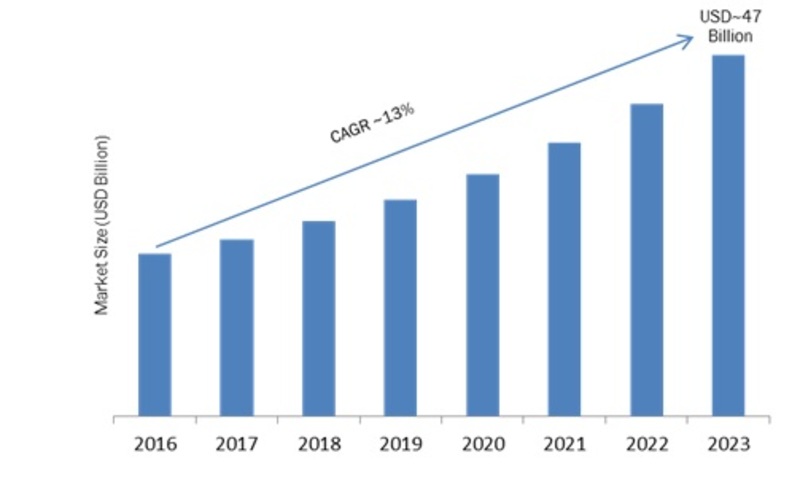 USD~47 Billion

CAGR ~13%

Market Size (USD Billion)

2016
2017
2018
2019
2020
2021
2022
2023