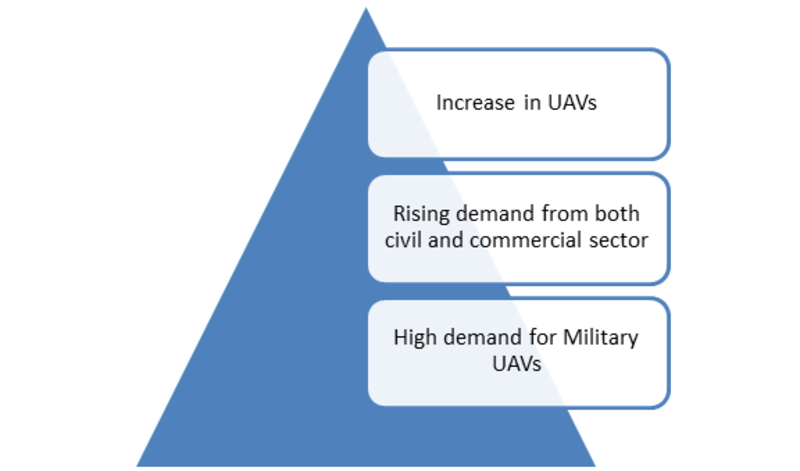 Increase in UAVs

Rising demand from both civil and commercial sector

High demand for Military UAVs