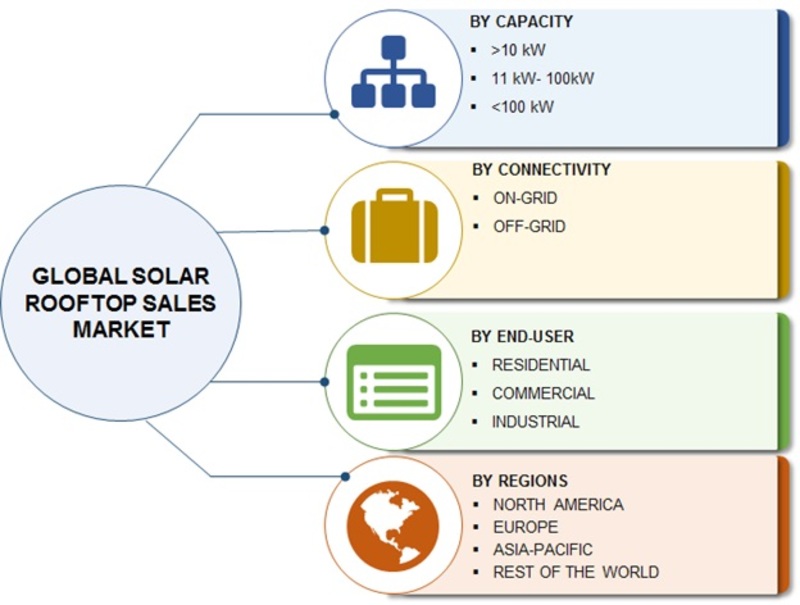 GLOBAL SOLAR ROOFTOP SALES MARKET

BY CAPACITY
▪ >10 kW
▪ 11 kW- 100kW
▪ <100 kW

BY CONNECTIVITY
▪ ON-GRID
▪ OFF-GRID

BY END-USER
▪ RESIDENTIAL
▪ COMMERCIAL
▪ INDUSTRIAL

BY REGIONS
▪ NORTH AMERICA
▪ EUROPE
▪ ASIA-PACIFIC
▪ REST OF THE WORLD