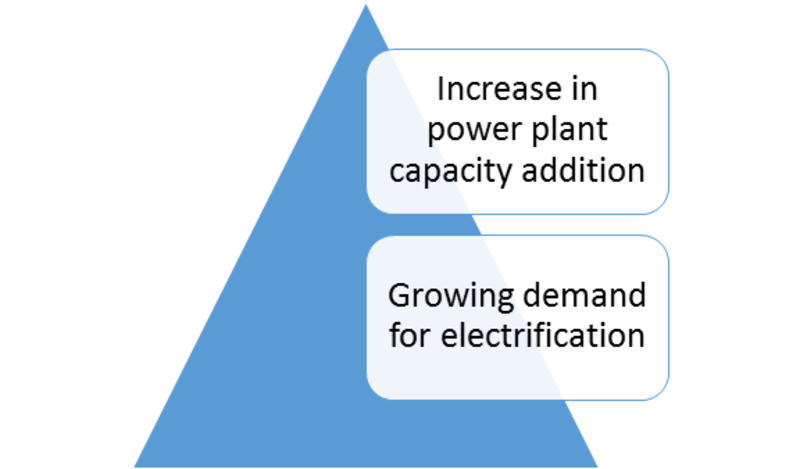 Increase in power plant capacity addition

Growing demand for electrification