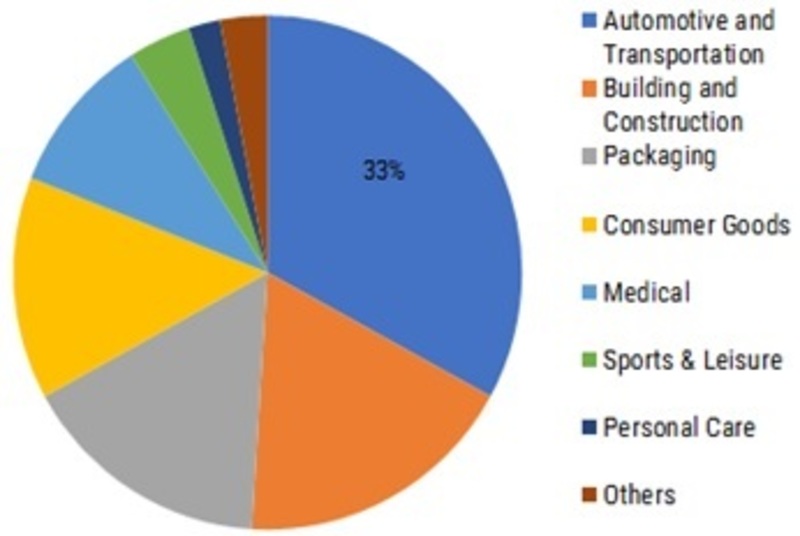 33%

Automotive and Transportation
Building and Construction
Packaging
Consumer Goods
Medical
Sports & Leisure
Personal Care
Others