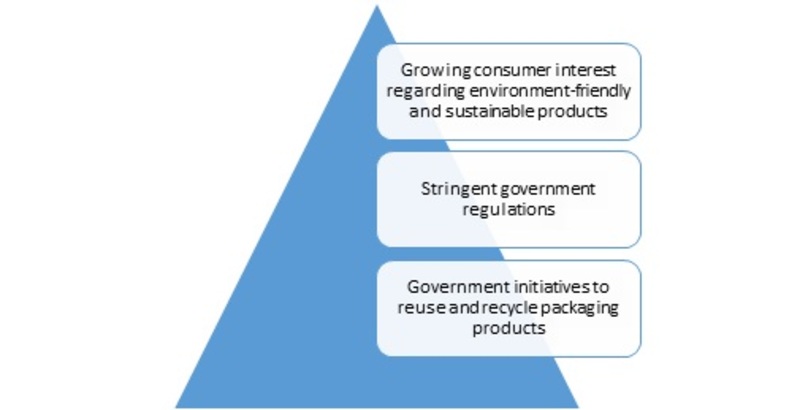 Growing consumer interest regarding environment-friendly and sustainable products

Stringent government regulations

Government initiatives to reuse and recycle packaging products