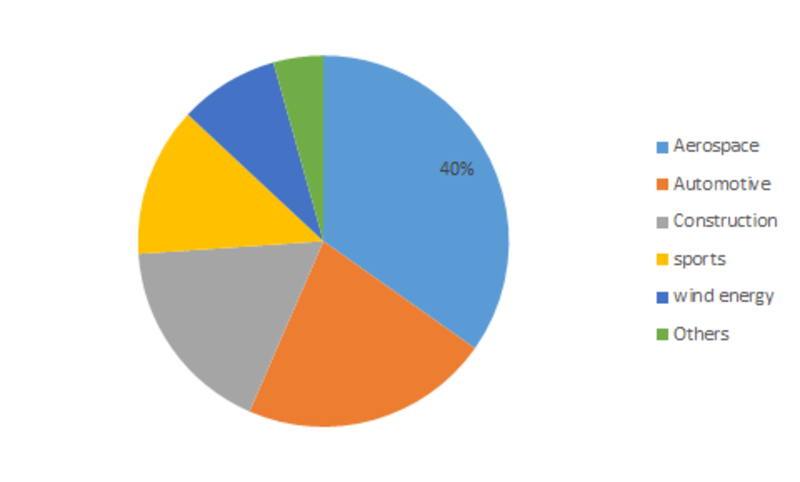 40%

Aerospace
Automotive
Construction
sports
wind energy
Others