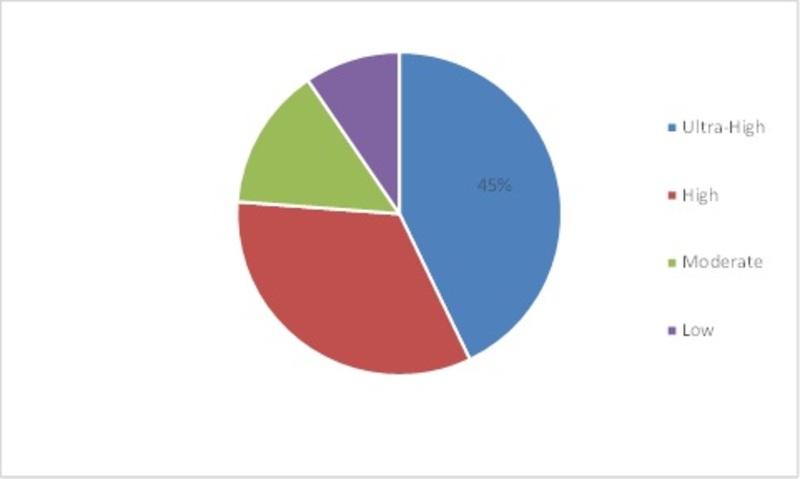 45%

Ultra-High

High

Moderate

Low