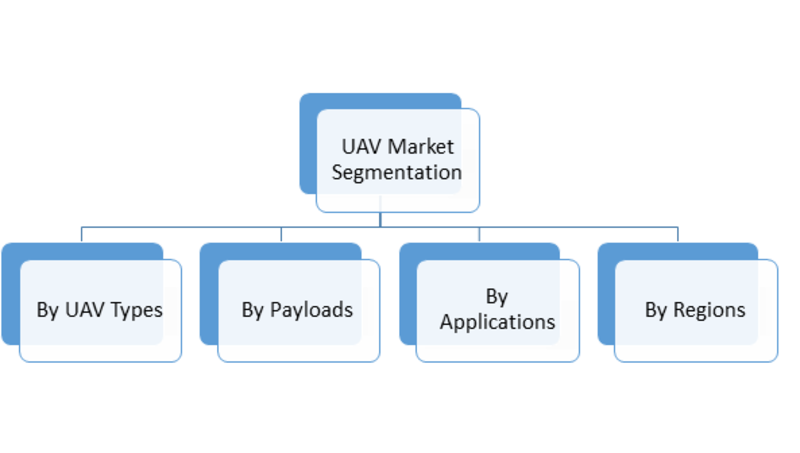 UAV Market Segmentation

By UAV Types

By Payloads

By Applications

By Regions