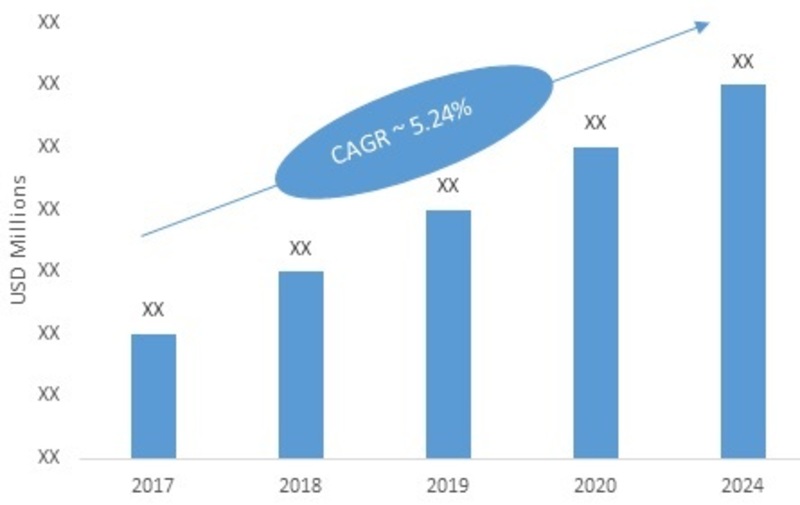 USD Millions

XX
XX
XX
XX
XX
XX
XX
XX

CAGR ~ 5.24%

XX
XX
XX
XX
XX

2017
2018
2019
2020
2024