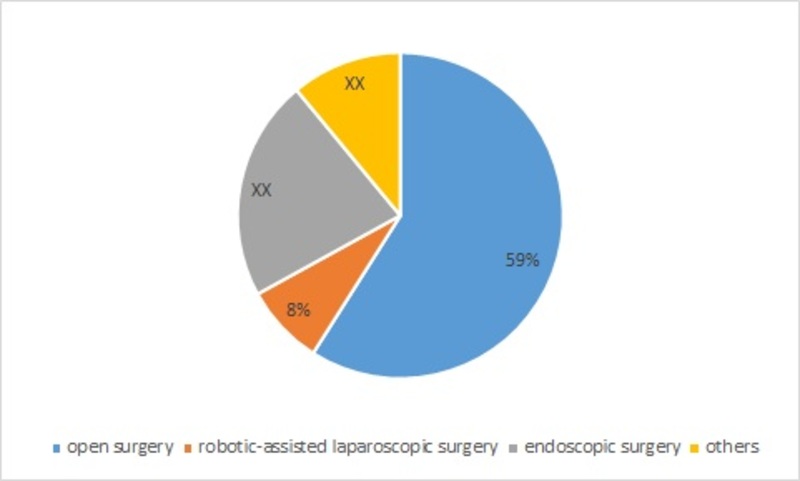 XX
XX
59%
8%

open surgery robotic-assisted laparoscopic surgery endoscopic surgery others