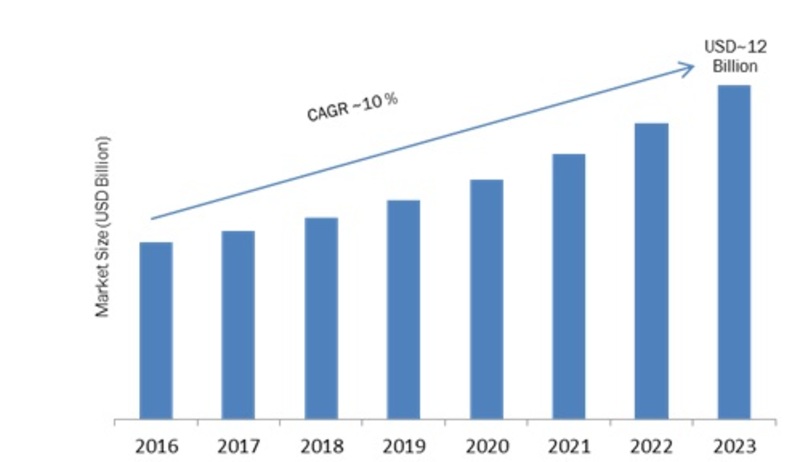 USD~12 Billion

CAGR ~10 %

Market Size (USD Billion)

2016
2017
2018
2019
2020
2021
2022
2023