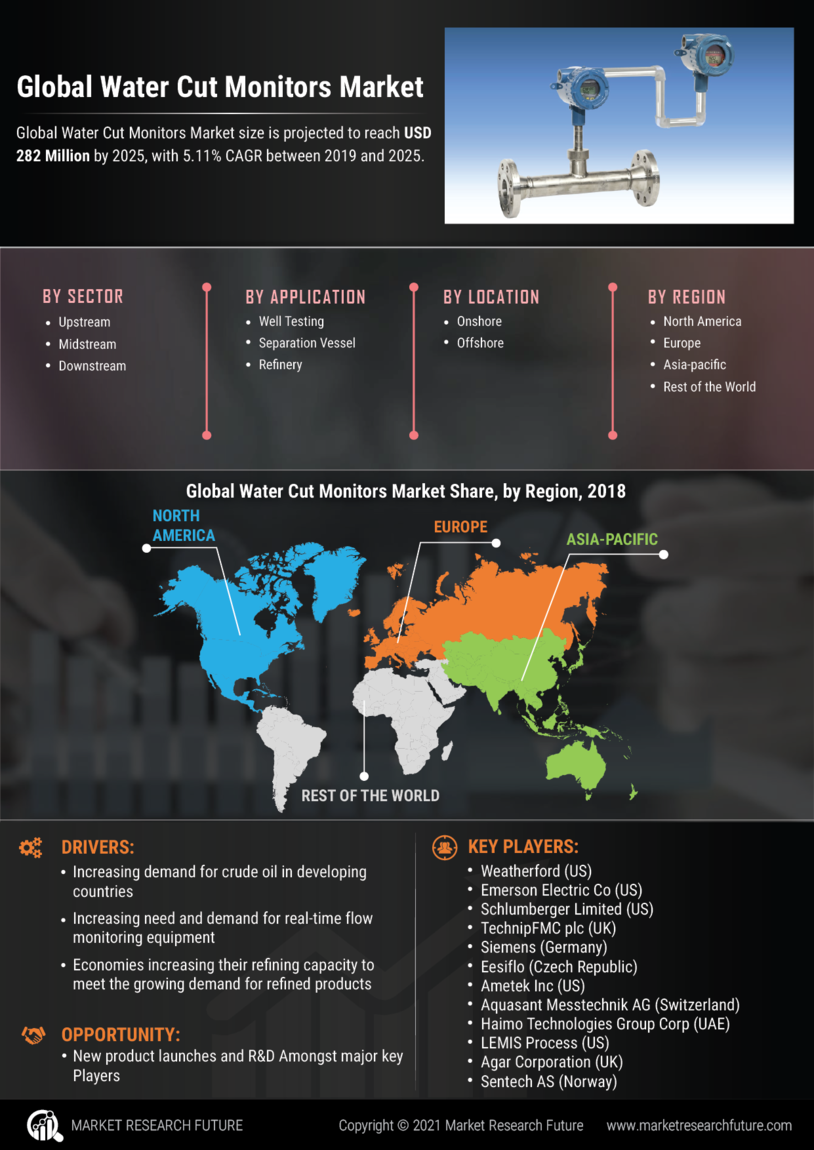 Global Water Cut Monitors Market

Global Water Cut Monitors Market size is projected to reach USD 282 Million by 2025, with 5.11% CAGR between 2019 and 2025.

BY SECTOR
- Upstream
- Midstream
- Downstream

BY APPLICATION
- Well Testing
- Separation Vessel
- Refinery

BY LOCATION
- Onshore
- Offshore

BY REGION
- North America
- Europe
- Asia-pacific
- Rest of the World

Global Water Cut Monitors Market Share, by Region, 2018

NORTH AMERICA

EUROPE

ASIA-PACIFIC

REST OF THE WORLD

DRIVERS:
- Increasing demand for crude oil in developing countries
- Increasing need and demand for real-time flow monitoring equipment
- Economies increasing their refining capacity to meet the growing demand for refined products

OPPORTUNITY:
- New product launches and R&D Amongst major key Players

KEY PLAYERS:
- Weatherford (US)
- Emerson Electric Co (US)
- Schlumberger Limited (US)
- TechnipFMC plc (UK)
- Siemens (Germany)
- Eesiflo (Czech Republic)
- Ametek Inc (US)
- Aquasant Messtechnik AG (Switzerland)
- Haimo Technologies Group Corp (UAE)
- LEMIS Process (US)
- Agar Corporation (UK)
- Sentech AS (Norway)

MARKET RESEARCH FUTURE

Copyright © 2021 Market Research Future

www.marketresearchfuture.com