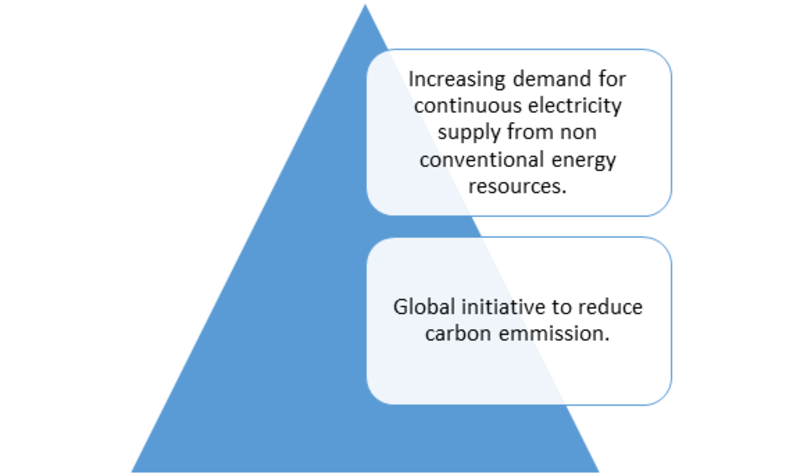 Increasing demand for continuous electricity supply from non conventional energy resources.

Global initiative to reduce carbon emmission.