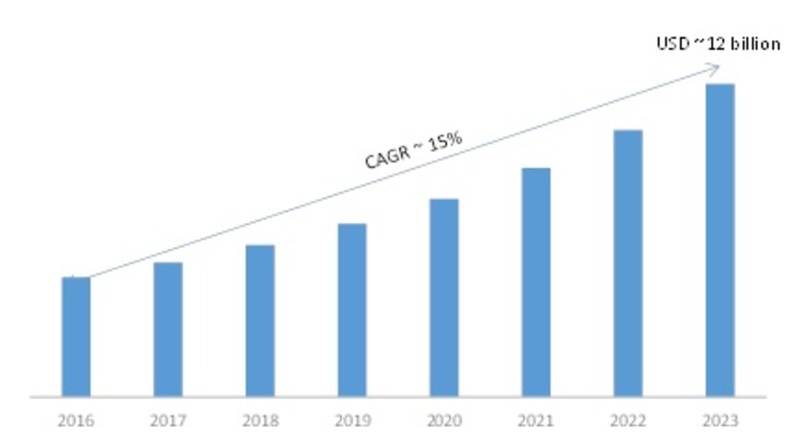 USD ~12 billion

CAGR ~ 15%

2016 2017 2018 2019 2020 2021 2022 2023