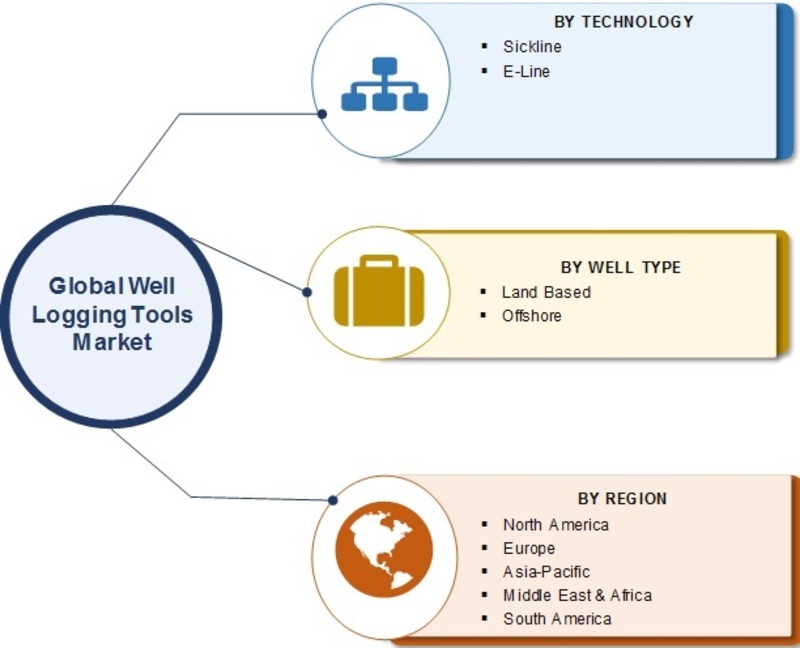 Global Well Logging Tools Market

BY TECHNOLOGY
▪ Sickline
▪ E-Line

BY WELL TYPE
▪ Land Based
▪ Offshore

BY REGION
▪ North America
▪ Europe
▪ Asia-Pacific
▪ Middle East & Africa
▪ South America