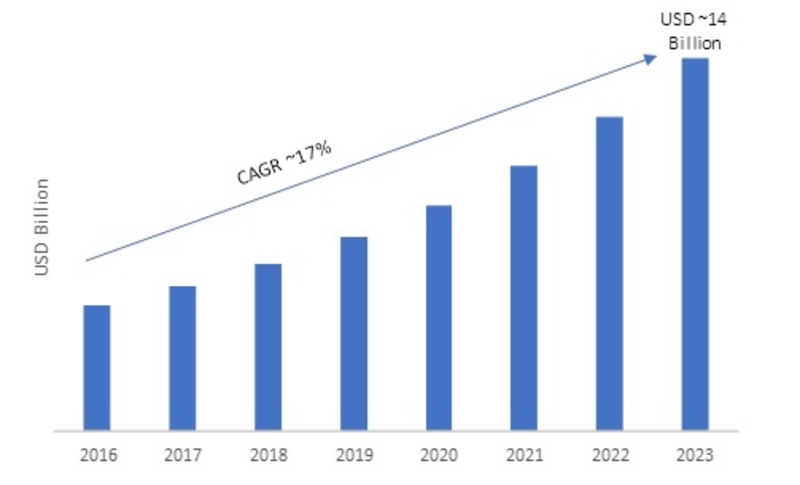 USD ~14 Billion

CAGR ~17%

USD Billion

2016
2017
2018
2019
2020
2021
2022
2023