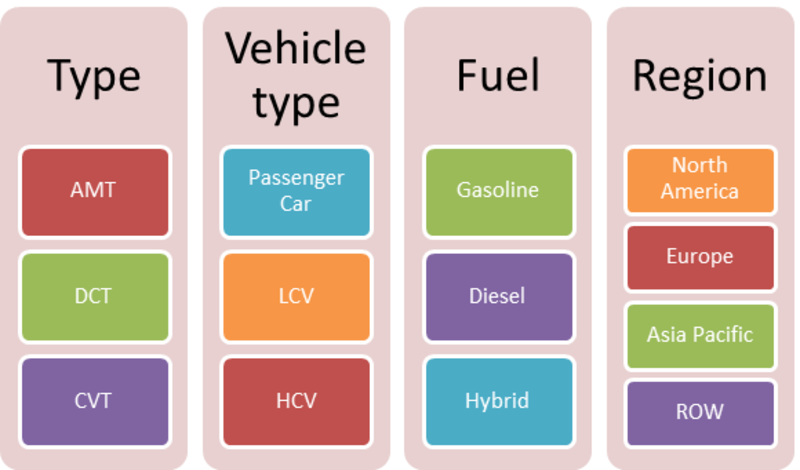 Type

AMT

DCT

CVT

Vehicle type

Passenger Car

LCV

HCV

Fuel

Gasoline

Diesel

Hybrid

Region

North America

Europe

Asia Pacific

ROW