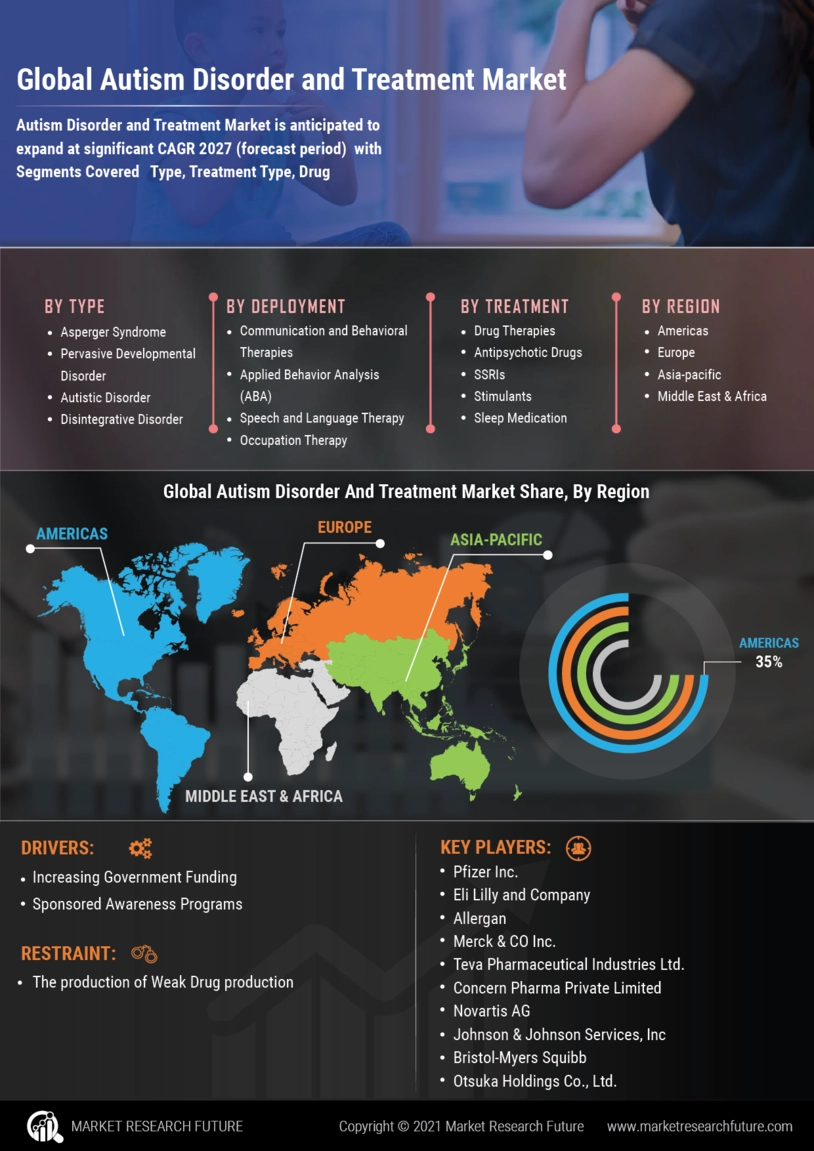 Global Autism Disorder and Treatment Market

Autism Disorder and Treatment Market is anticipated to expand at significant CAGR 2027 (forecast period) with Segments Covered Type, Treatment Type, Drug

BY TYPE
- Asperger Syndrome
- Pervasive Developmental Disorder
- Autistic Disorder
- Disintegrative Disorder

BY DEPLOYMENT
- Communication and Behavioral Therapies
- Applied Behavior Analysis (ABA)
- Speech and Language Therapy
- Occupation Therapy

BY TREATMENT
- Drug Therapies
- Antipsychotic Drugs
- SSRIs
- Stimulants
- Sleep Medication

BY REGION
- Americas
- Europe
- Asia-pacific
- Middle East & Africa

Global Autism Disorder And Treatment Market Share, By Region

AMERICAS

EUROPE

ASIA-PACIFIC

MIDDLE EAST & AFRICA

AMERICAS
35%

DRIVERS:
- Increasing Government Funding
- Sponsored Awareness Programs

RESTRAINT:
- The production of Weak Drug production

KEY PLAYERS:
- Pfizer Inc.
- Eli Lilly and Company
- Allergan
- Merck & CO Inc.
- Teva Pharmaceutical Industries Ltd.
- Concern Pharma Private Limited
- Novartis AG
- Johnson & Johnson Services, Inc
- Bristol-Myers Squibb
- Otsuka Holdings Co., Ltd.

MARKET RESEARCH FUTURE

Copyright © 2021 Market Research Future

www.marketresearchfuture.com