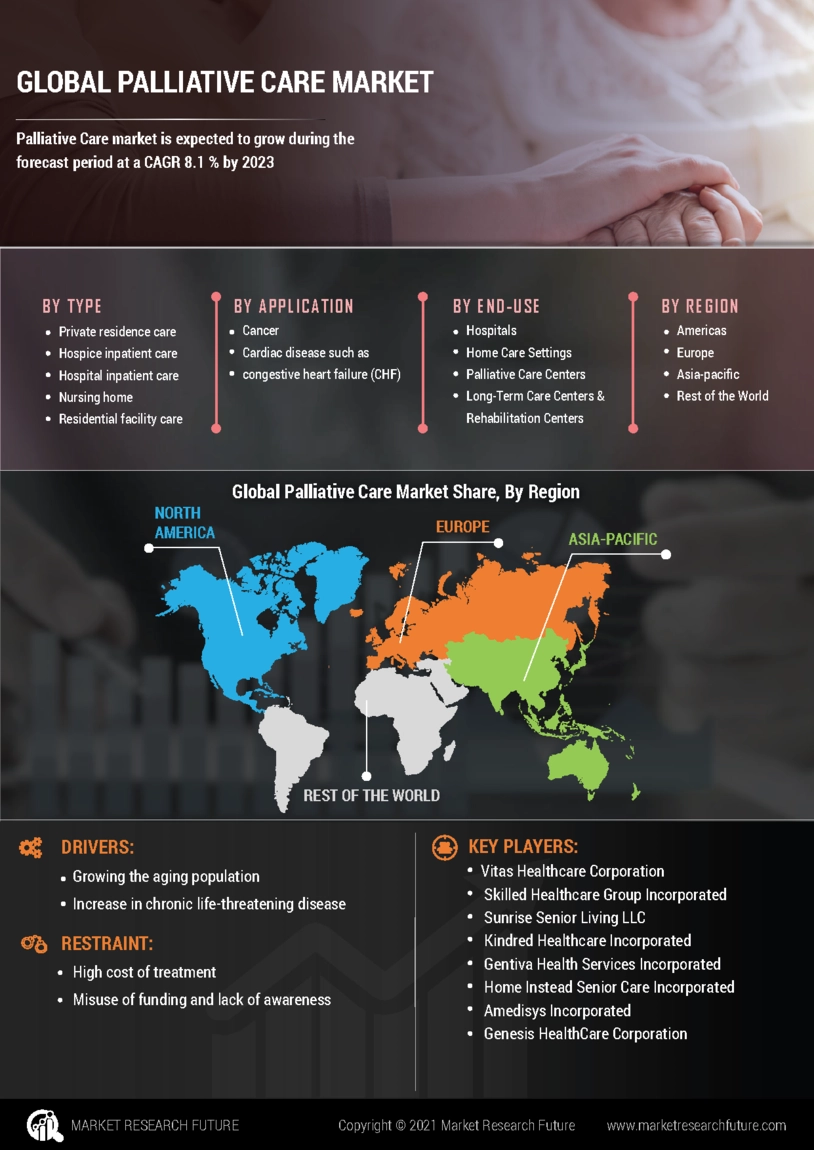 GLOBAL PALLIATIVE CARE MARKET

Palliative Care market is expected to grow during the forecast period at a CAGR 8.1 % by 2023

BY TYPE
- Private residence care
- Hospice inpatient care
- Hospital inpatient care
- Nursing home
- Residential facility care

BY APPLICATION
- Cancer
- Cardiac disease such as
- congestive heart failure (CHF)

BY END-USE
- Hospitals
- Home Care Settings
- Palliative Care Centers
- Long-Term Care Centers & Rehabilitation Centers

BY REGION
- Americas
- Europe
- Asia-pacific
- Rest of the World

Global Palliative Care Market Share, By Region

NORTH AMERICA

EUROPE

ASIA-PACIFIC

REST OF THE WORLD

DRIVERS:
- Growing the aging population
- Increase in chronic life-threatening disease

RESTRAINT:
- High cost of treatment
- Misuse of funding and lack of awareness

KEY PLAYERS:
- Vitas Healthcare Corporation
- Skilled Healthcare Group Incorporated
- Sunrise Senior Living LLC
- Kindred Healthcare Incorporated
- Gentiva Health Services Incorporated
- Home Instead Senior Care Incorporated
- Amedisys Incorporated
- Genesis HealthCare Corporation

MARKET RESEARCH FUTURE

Copyright © 2021 Market Research Future

www.marketresearchfuture.com