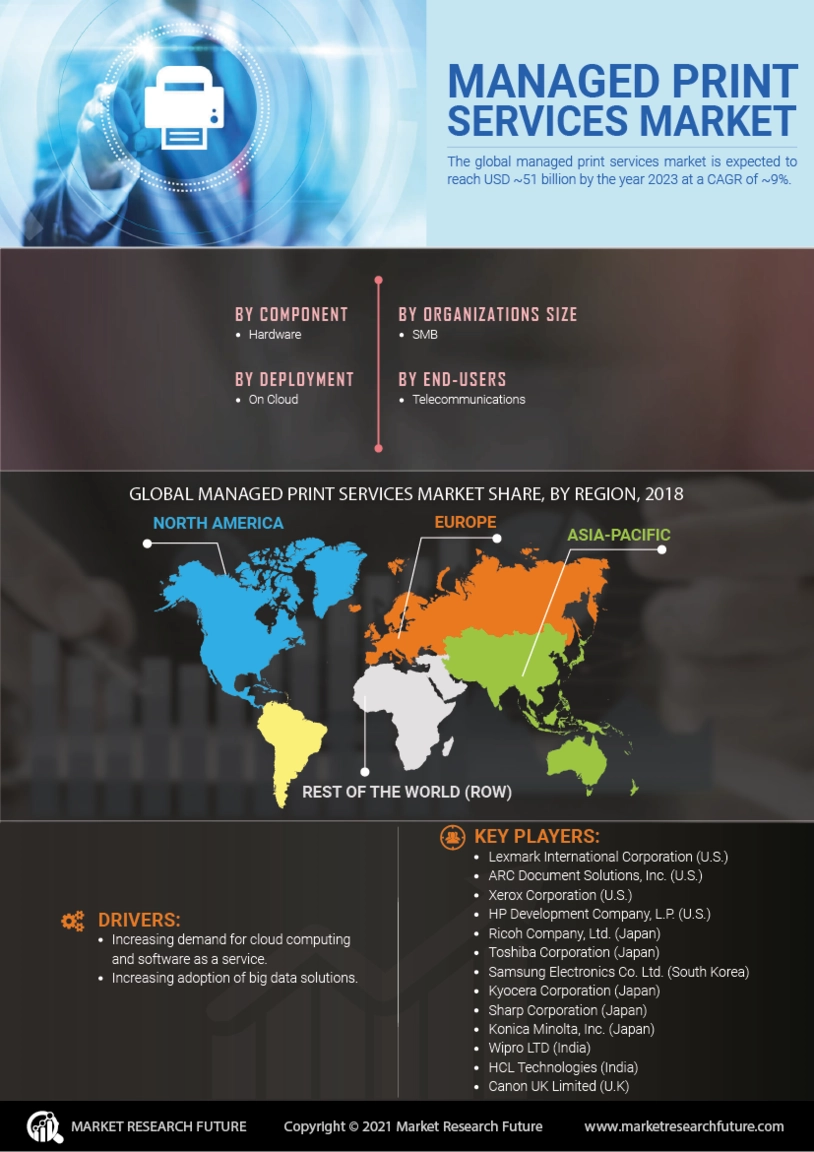 MANAGED PRINT SERVICES MARKET

The global managed print services market is expected to reach USD ~51 billion by the year 2023 at a CAGR of ~9%.

BY COMPONENT
• Hardware

BY DEPLOYMENT
• On Cloud

BY ORGANIZATIONS SIZE
• SMB

BY END-USERS
• Telecommunications

GLOBAL MANAGED PRINT SERVICES MARKET SHARE, BY REGION, 2018

NORTH AMERICA
EUROPE
ASIA-PACIFIC
REST OF THE WORLD (ROW)

DRIVERS:
• Increasing demand for cloud computing and software as a service.
• Increasing adoption of big data solutions.

KEY PLAYERS:
• Lexmark International Corporation (U.S.)
• ARC Document Solutions, Inc. (U.S.)
• Xerox Corporation (U.S.)
• HP Development Company, L.P. (U.S.)
• Ricoh Company, Ltd. (Japan)
• Toshiba Corporation (Japan)
• Samsung Electronics Co. Ltd. (South Korea)
• Kyocera Corporation (Japan)
• Sharp Corporation (Japan)
• Konica Minolta, Inc. (Japan)
• Wipro LTD (India)
• HCL Technologies (India)
• Canon UK Limited (U.K)

MARKET RESEARCH FUTURE
Copyright © 2021 Market Research Future
www.marketresearchfuture.com