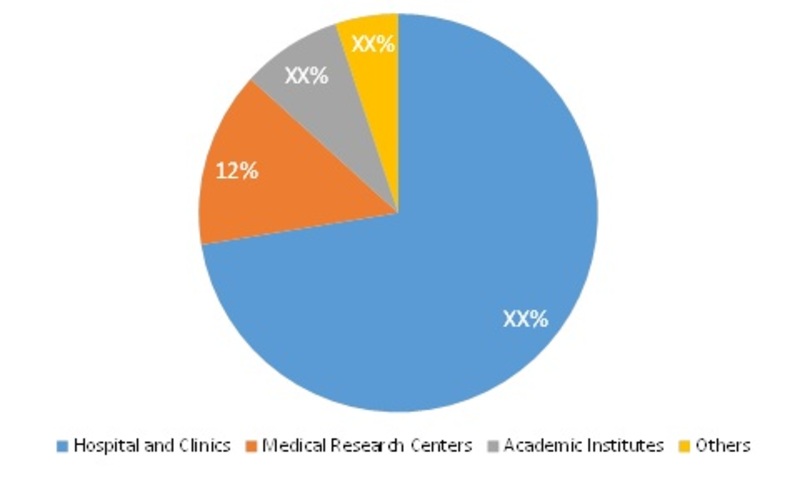 XX%
XX%
12%
XX%

Hospital and Clinics
Medical Research Centers
Academic Institutes
Others