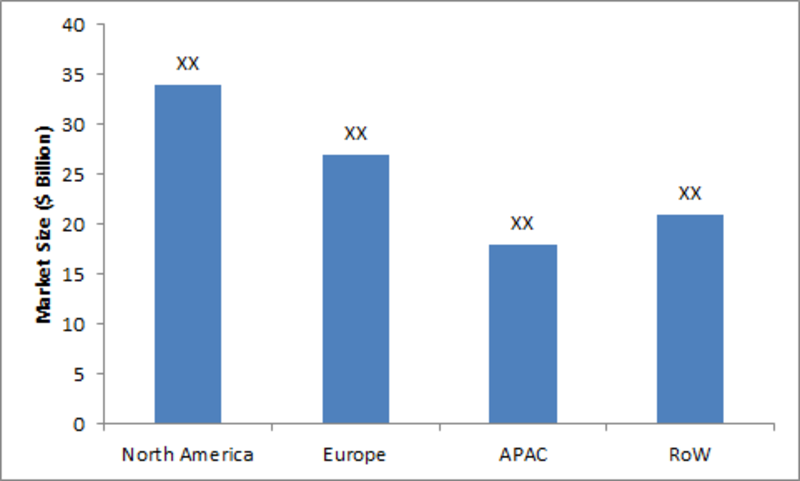 Market Size ($ Billion)

40
35
30
25
20
15
10
5
0

XX
XX
XX
XX

North America
Europe
APAC
RoW