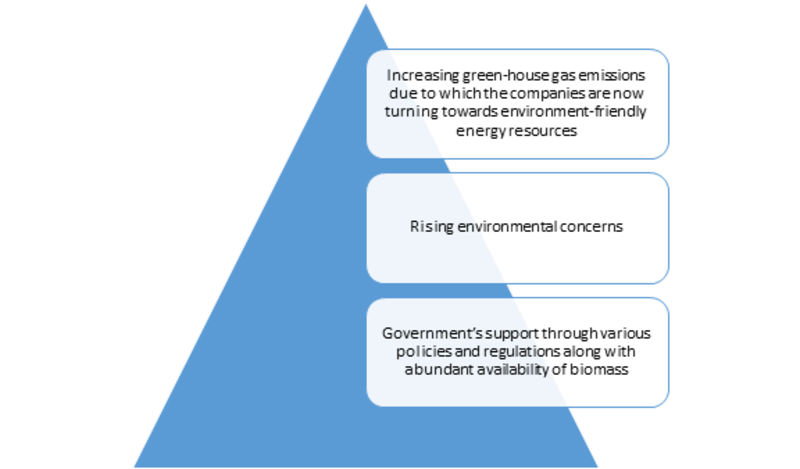 Increasing green-house gas emissions due to which the companies are now turning towards environment-friendly energy resources

Rising environmental concerns

Government's support through various policies and regulations along with abundant availability of biomass