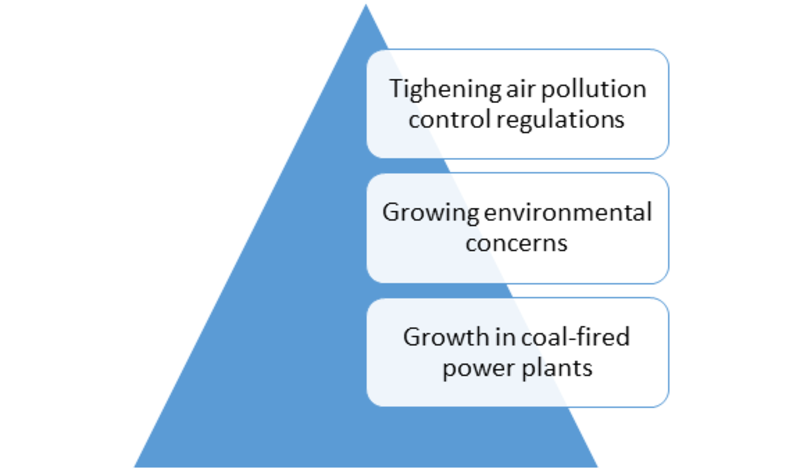 Tighening air pollution control regulations

Growing environmental concerns

Growth in coal-fired power plants