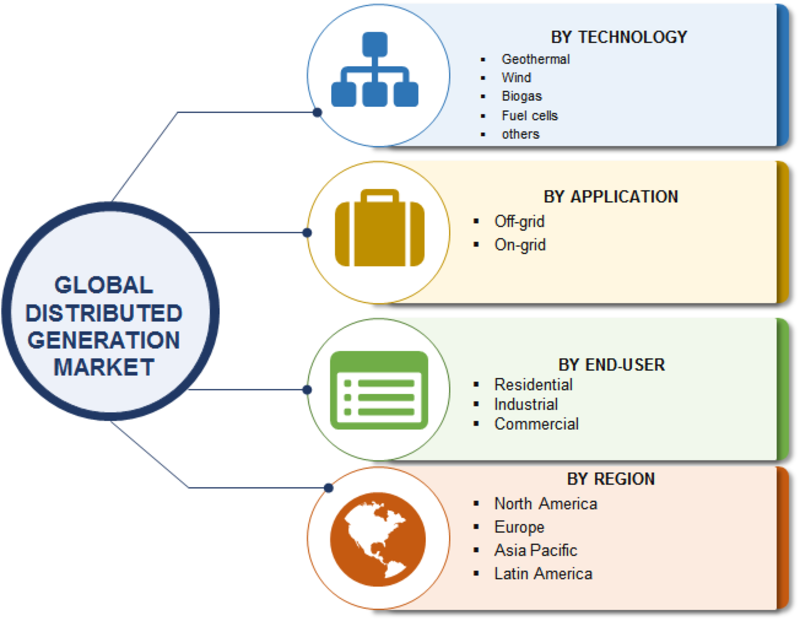 GLOBAL DISTRIBUTED GENERATION MARKET

BY TECHNOLOGY
▪ Geothermal
▪ Wind
▪ Biogas
▪ Fuel cells
▪ others

BY APPLICATION
▪ Off-grid
▪ On-grid

BY END-USER
▪ Residential
▪ Industrial
▪ Commercial

BY REGION
▪ North America
▪ Europe
▪ Asia Pacific
▪ Latin America