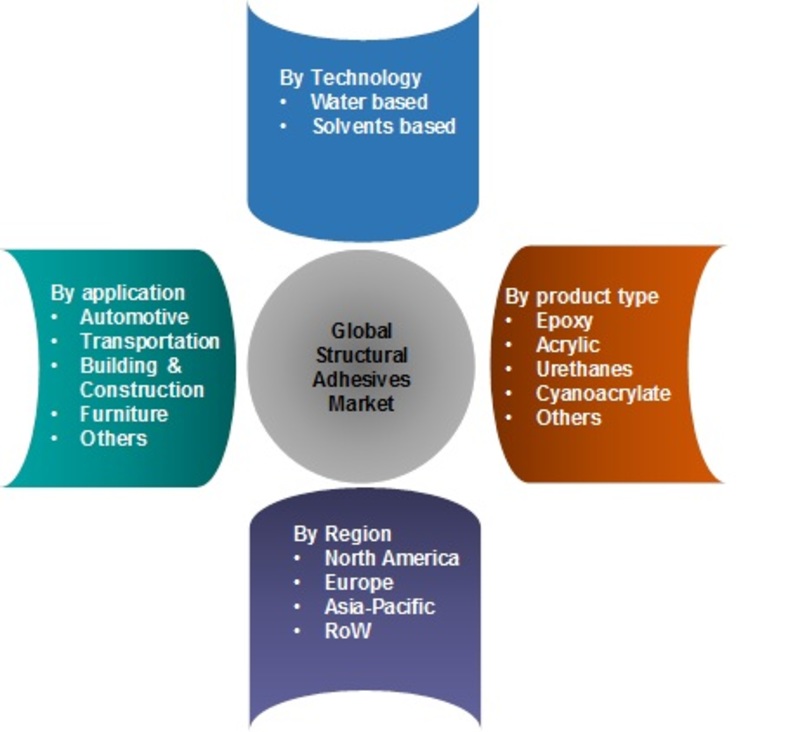 By Technology
• Water based
• Solvents based

By application
• Automotive
• Transportation
• Building & Construction
• Furniture
• Others

Global Structural Adhesives Market

By product type
• Epoxy
• Acrylic
• Urethanes
• Cyanoacrylate
• Others

By Region
• North America
• Europe
• Asia-Pacific
• RoW