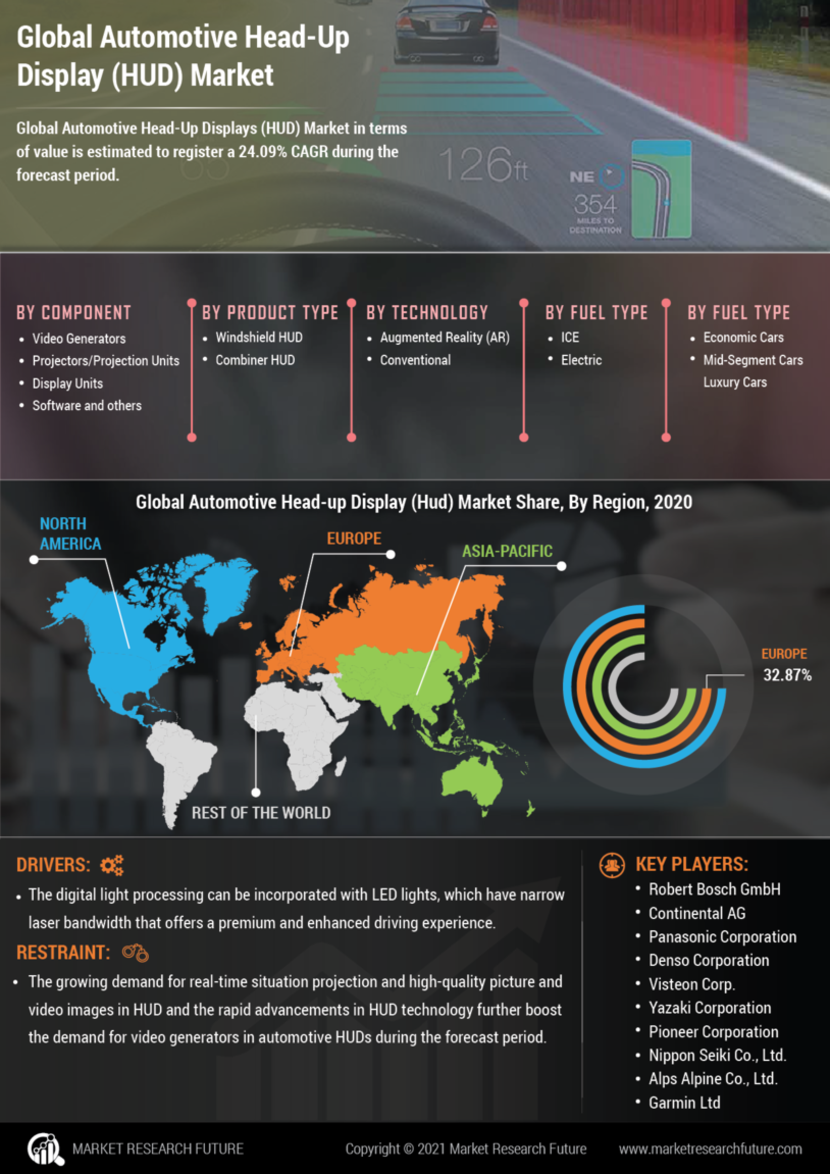 Global Automotive Head-Up Display (HUD) Market

Global Automotive Head-Up Displays (HUD) Market in terms of value is estimated to register a 24.09% CAGR during the forecast period.

126ft

NE

354
MILES TO DESTINATION

BY COMPONENT
- Video Generators
- Projectors/Projection Units
- Display Units
- Software and others

BY PRODUCT TYPE
- Windshield HUD
- Combiner HUD

BY TECHNOLOGY
- Augmented Reality (AR)
- Conventional

BY FUEL TYPE
- ICE
- Electric

BY FUEL TYPE
- Economic Cars
- Mid-Segment Cars
Luxury Cars

Global Automotive Head-up Display (Hud) Market Share, By Region, 2020

NORTH AMERICA

EUROPE

ASIA-PACIFIC

REST OF THE WORLD

EUROPE
32.87%

DRIVERS:
- The digital light processing can be incorporated with LED lights, which have narrow laser bandwidth that offers a premium and enhanced driving experience.

RESTRAINT:
- The growing demand for real-time situation projection and high-quality picture and video images in HUD and the rapid advancements in HUD technology further boost the demand for video generators in automotive HUDs during the forecast period.

KEY PLAYERS:
- Robert Bosch GmbH
- Continental AG
- Panasonic Corporation
- Denso Corporation
- Visteon Corp.
- Yazaki Corporation
- Pioneer Corporation
- Nippon Seiki Co., Ltd.
- Alps Alpine Co., Ltd.
- Garmin Ltd

MARKET RESEARCH FUTURE

Copyright © 2021 Market Research Future

www.marketresearchfuture.com