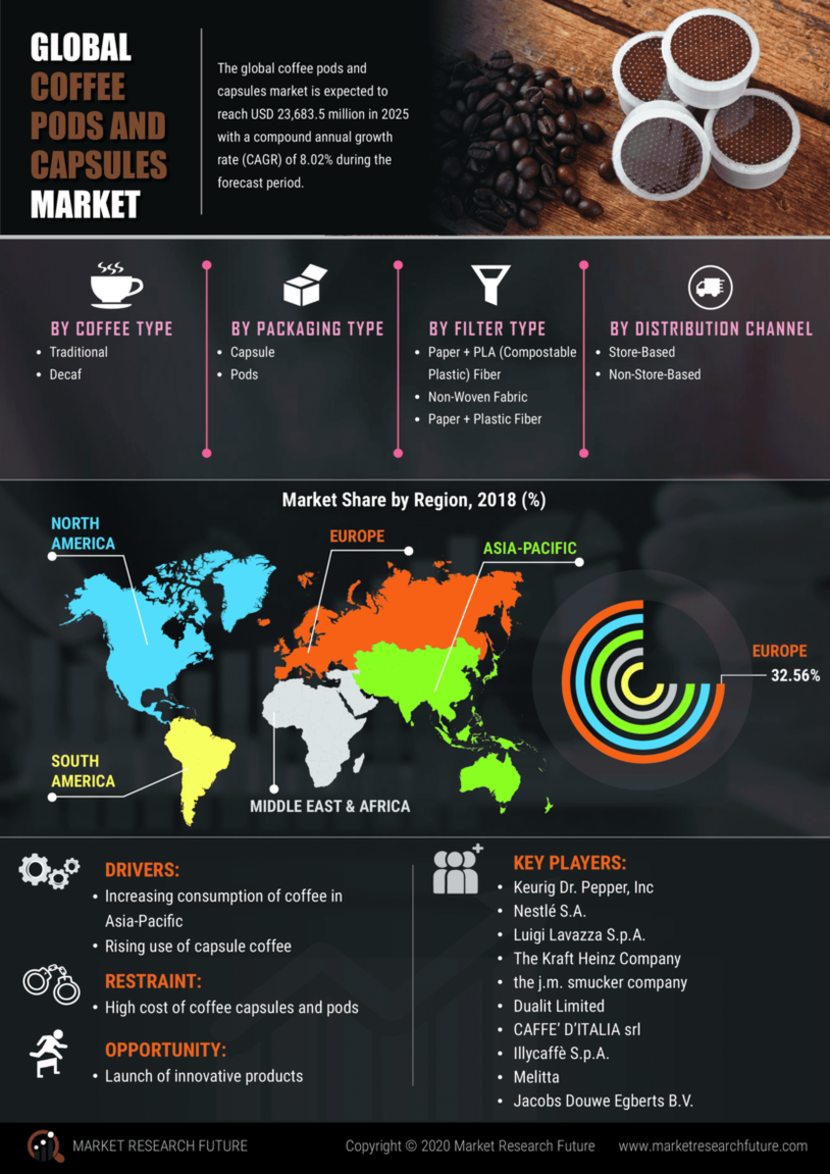 GLOBAL COFFEE PODS AND CAPSULES MARKET

The global coffee pods and capsules market is expected to reach USD 23,683.5 million in 2025 with a compound annual growth rate (CAGR) of 8.02% during the forecast period.

BY COFFEE TYPE
• Traditional
• Decaf

BY PACKAGING TYPE
• Capsule
• Pods

BY FILTER TYPE
• Paper + PLA (Compostable Plastic) Fiber
• Non-Woven Fabric
• Paper + Plastic Fiber

BY DISTRIBUTION CHANNEL
• Store-Based
• Non-Store-Based

Market Share by Region, 2018 (%)

NORTH AMERICA
EUROPE
ASIA-PACIFIC
SOUTH AMERICA
MIDDLE EAST & AFRICA

EUROPE
32.56%

DRIVERS:
• Increasing consumption of coffee in Asia-Pacific
• Rising use of capsule coffee

RESTRAINT:
• High cost of coffee capsules and pods

OPPORTUNITY:
• Launch of innovative products

KEY PLAYERS:
• Keurig Dr. Pepper, Inc
• Nestlé S.A.
• Luigi Lavazza S.p.A.
• The Kraft Heinz Company
• the j.m. smucker company
• Dualit Limited
• CAFFE' D'ITALIA srl
• Illycaffè S.p.A.
• Melitta
• Jacobs Douwe Egberts B.V.

MARKET RESEARCH FUTURE
Copyright © 2020 Market Research Future
www.marketresearchfuture.com