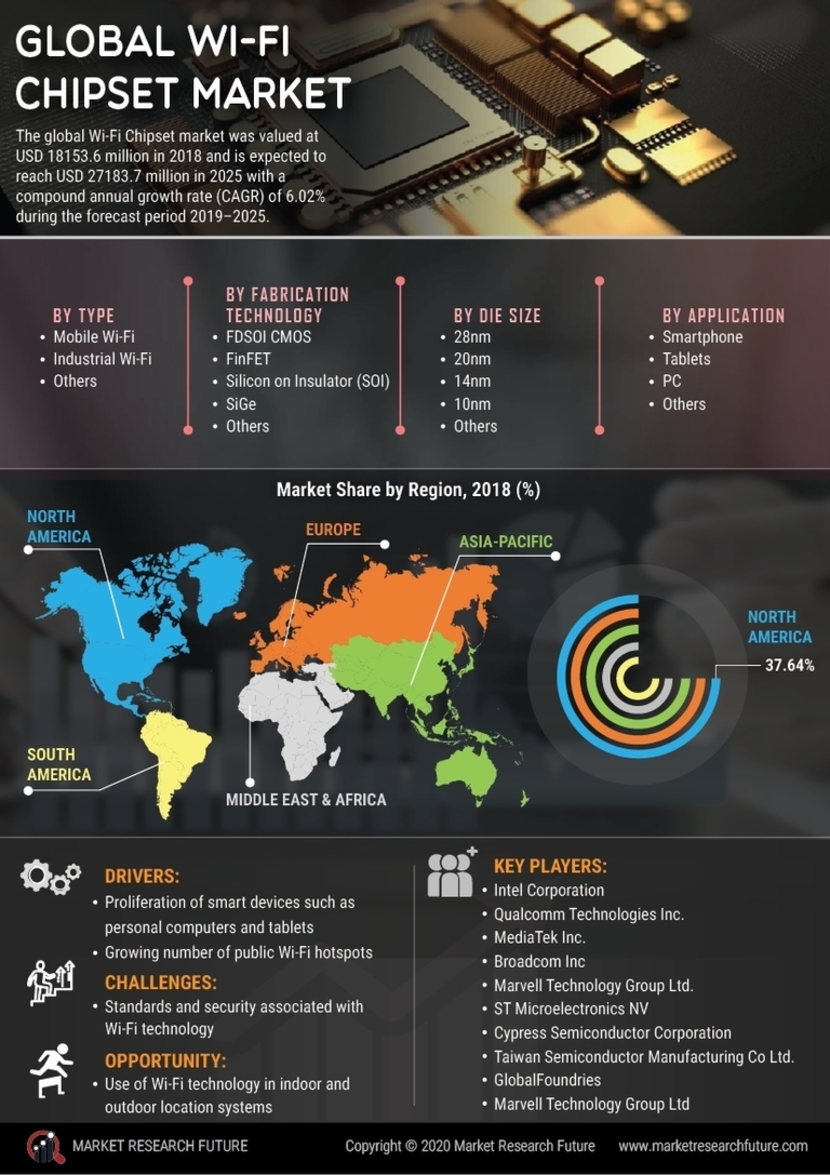 GLOBAL WI-FI CHIPSET MARKET

The global Wi-Fi Chipset market was valued at USD 18153.6 million in 2018 and is expected to reach USD 27183.7 million in 2025 with a compound annual growth rate (CAGR) of 6.02% during the forecast period 2019–2025.

BY TYPE
• Mobile Wi-Fi
• Industrial Wi-Fi
• Others

BY FABRICATION TECHNOLOGY
• FDSOI CMOS
• FinFET
• Silicon on Insulator (SOI)
• SiGe
• Others

BY DIE SIZE
• 28nm
• 20nm
• 14nm
• 10nm
• Others

BY APPLICATION
• Smartphone
• Tablets
• PC
• Others

Market Share by Region, 2018 (%)

NORTH AMERICA
EUROPE
ASIA-PACIFIC
SOUTH AMERICA
MIDDLE EAST & AFRICA
NORTH AMERICA
37.64%

DRIVERS:
• Proliferation of smart devices such as personal computers and tablets
• Growing number of public Wi-Fi hotspots

CHALLENGES:
• Standards and security associated with Wi-Fi technology

OPPORTUNITY:
• Use of Wi-Fi technology in indoor and outdoor location systems

KEY PLAYERS:
• Intel Corporation
• Qualcomm Technologies Inc.
• MediaTek Inc.
• Broadcom Inc
• Marvell Technology Group Ltd.
• ST Microelectronics NV
• Cypress Semiconductor Corporation
• Taiwan Semiconductor Manufacturing Co Ltd.
• GlobalFoundries
• Marvell Technology Group Ltd

MARKET RESEARCH FUTURE
Copyright © 2020 Market Research Future
www.marketresearchfuture.com