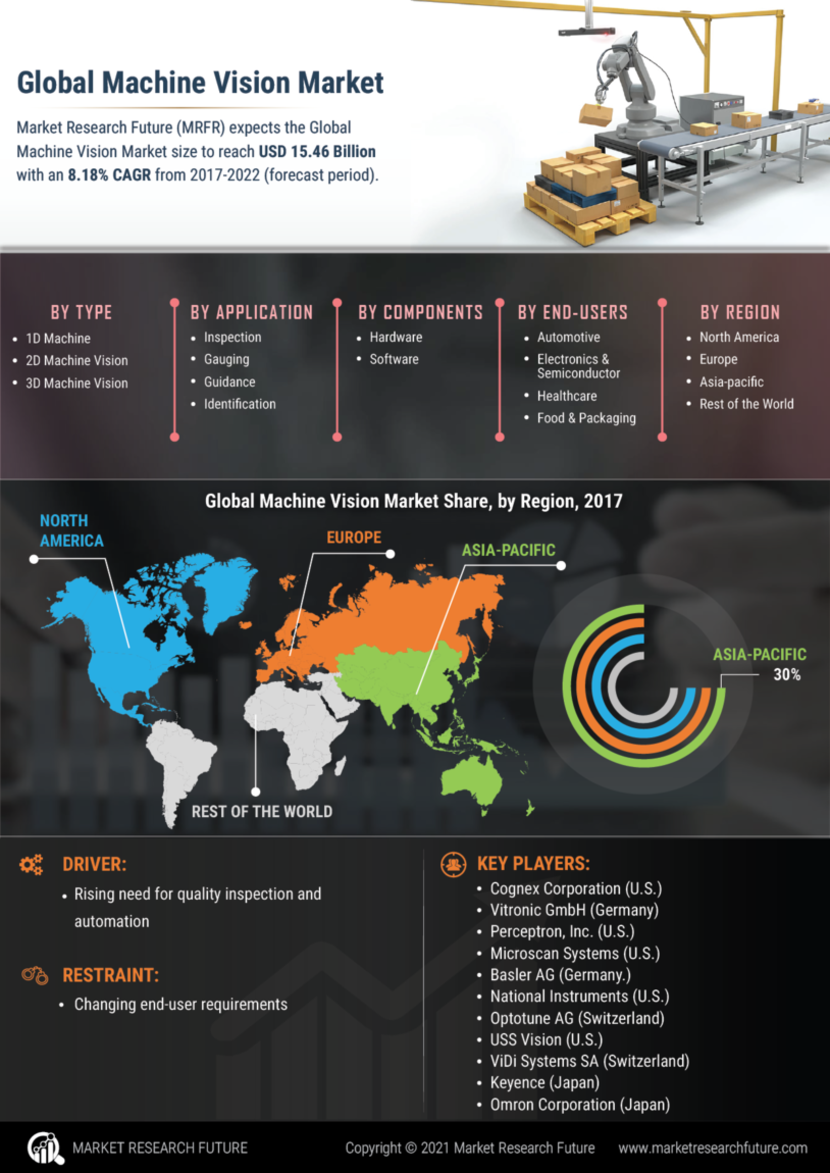 Global Machine Vision Market

Market Research Future (MRFR) expects the Global Machine Vision Market size to reach USD 15.46 Billion with an 8.18% CAGR from 2017-2022 (forecast period).

BY TYPE
- 1D Machine
- 2D Machine Vision
- 3D Machine Vision

BY APPLICATION
- Inspection
- Gauging
- Guidance
- Identification

BY COMPONENTS
- Hardware
- Software

BY END-USERS
- Automotive
- Electronics & Semiconductor
- Healthcare
- Food & Packaging

BY REGION
- North America
- Europe
- Asia-pacific
- Rest of the World

Global Machine Vision Market Share, by Region, 2017

NORTH AMERICA

EUROPE

ASIA-PACIFIC

REST OF THE WORLD

ASIA-PACIFIC
30%

DRIVER:
- Rising need for quality inspection and automation

RESTRAINT:
- Changing end-user requirements

KEY PLAYERS:
- Cognex Corporation (U.S.)
- Vitronic GmbH (Germany)
- Perceptron, Inc. (U.S.)
- Microscan Systems (U.S.)
- Basler AG (Germany.)
- National Instruments (U.S.)
- Optotune AG (Switzerland)
- USS Vision (U.S.)
- ViDi Systems SA (Switzerland)
- Keyence (Japan)
- Omron Corporation (Japan)

MARKET RESEARCH FUTURE

Copyright © 2021 Market Research Future

www.marketresearchfuture.com