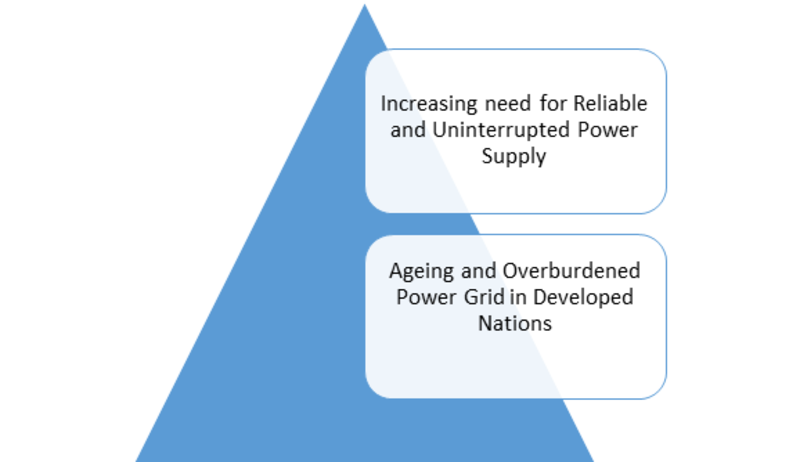 Increasing need for Reliable and Uninterrupted Power Supply

Ageing and Overburdened Power Grid in Developed Nations