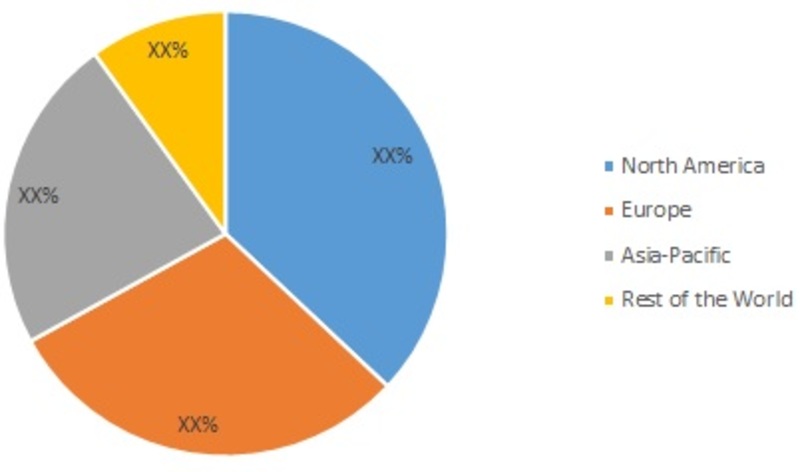 XX%
XX%
XX%
XX%

North America
Europe
Asia-Pacific
Rest of the World