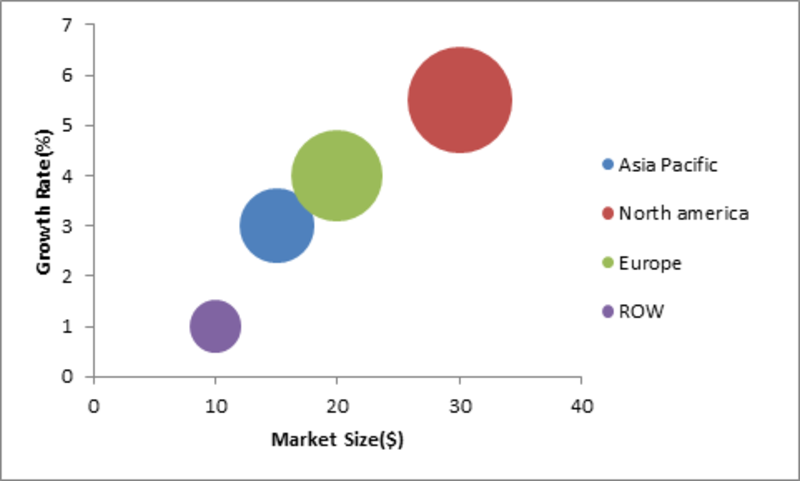 Growth Rate(%)

7
6
5
4
3
2
1
0

0
10
20
30
40

Market Size($)

Asia Pacific
North america
Europe
ROW