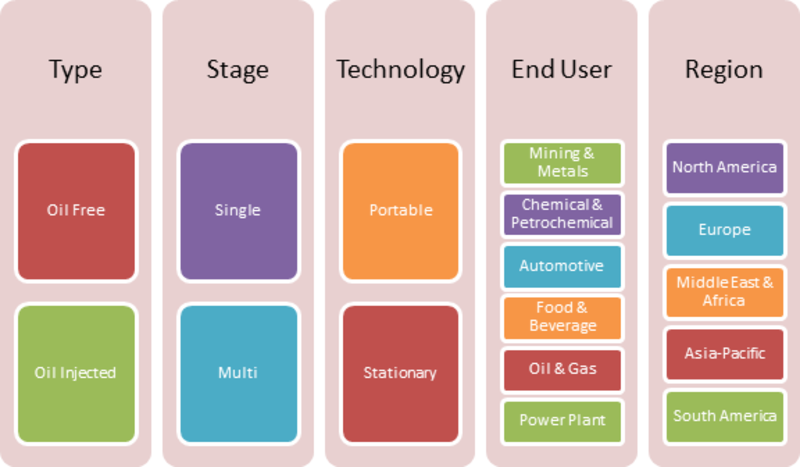 Type

Oil Free

Oil Injected

Stage

Single

Multi

Technology

Portable

Stationary

End User

Mining & Metals

Chemical & Petrochemical

Automotive

Food & Beverage

Oil & Gas

Power Plant

Region

North America

Europe

Middle East & Africa

Asia-Pacific

South America