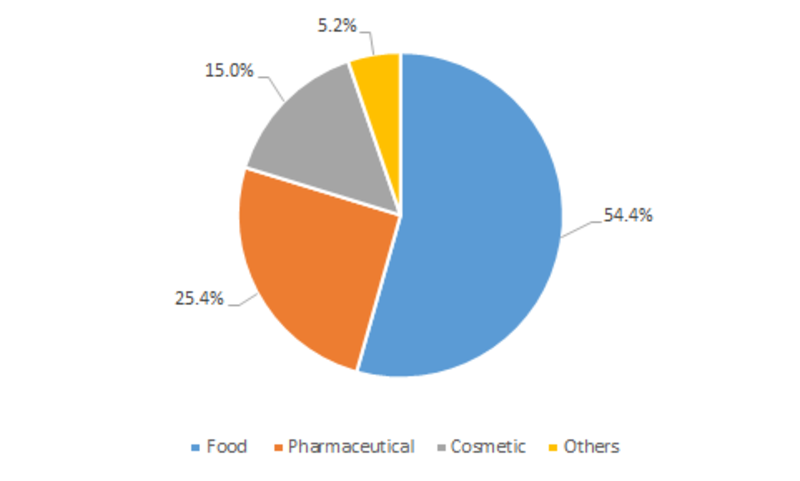 5.2%

15.0%

54.4%

25.4%

Food Pharmaceutical Cosmetic Others