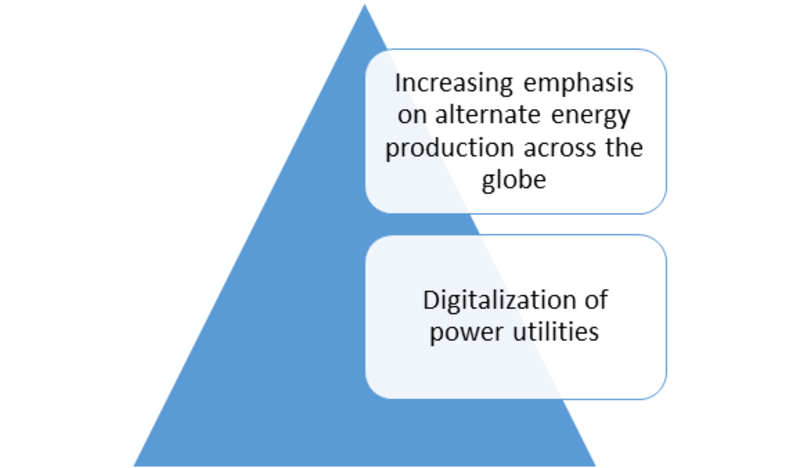 Increasing emphasis on alternate energy production across the globe

Digitalization of power utilities