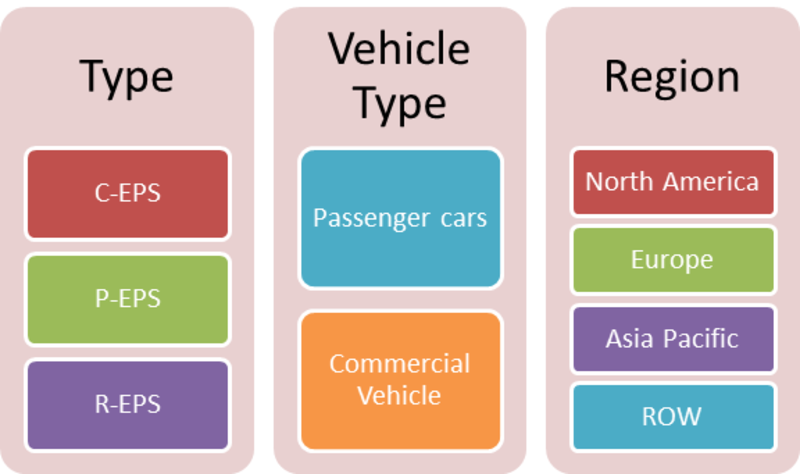 Type

C-EPS

P-EPS

R-EPS

Vehicle Type

Passenger cars

Commercial Vehicle

Region

North America

Europe

Asia Pacific

ROW