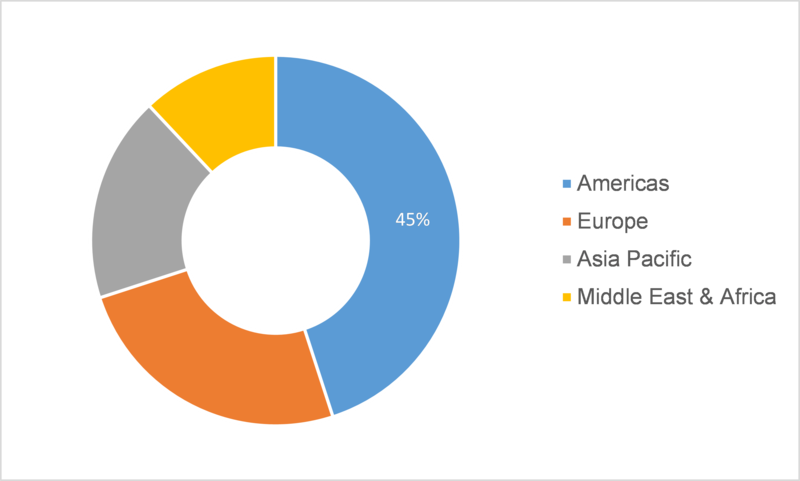 45%

Americas
Europe
Asia Pacific
Middle East & Africa